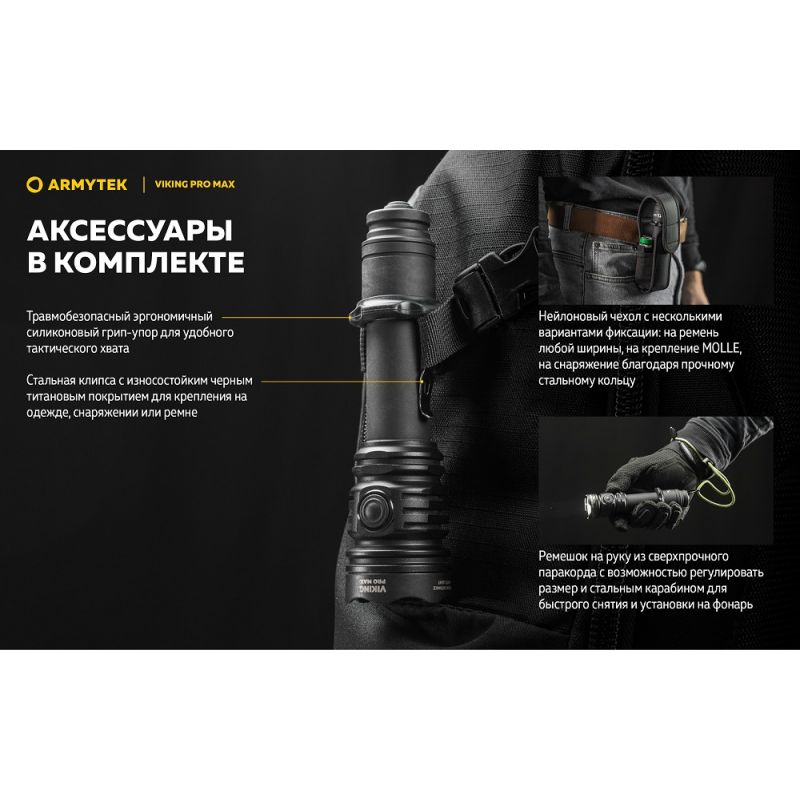 ARMYTEK | VIKING PRO MAX

АКСЕССУАРЫ В КОМПЛЕКТЕ

Травмобезопасный эргономичный силиконовый грип-упор для удобного тактического хвата

Стальная клипса с износостойким черным титановым покрытием для крепления на одежде, снаряжении или ремне

VIKING PRO MAX

Нейлоновый чехол с несколькими вариантами фиксации: на ремень любой ширины, на крепление MOLLE, на снаряжение благодаря прочному стальному кольцу

Ремешок на руку из сверхпрочного паракорда с возможностью регулировать размер и стальным карабином для быстрого снятия и установки на фонарь