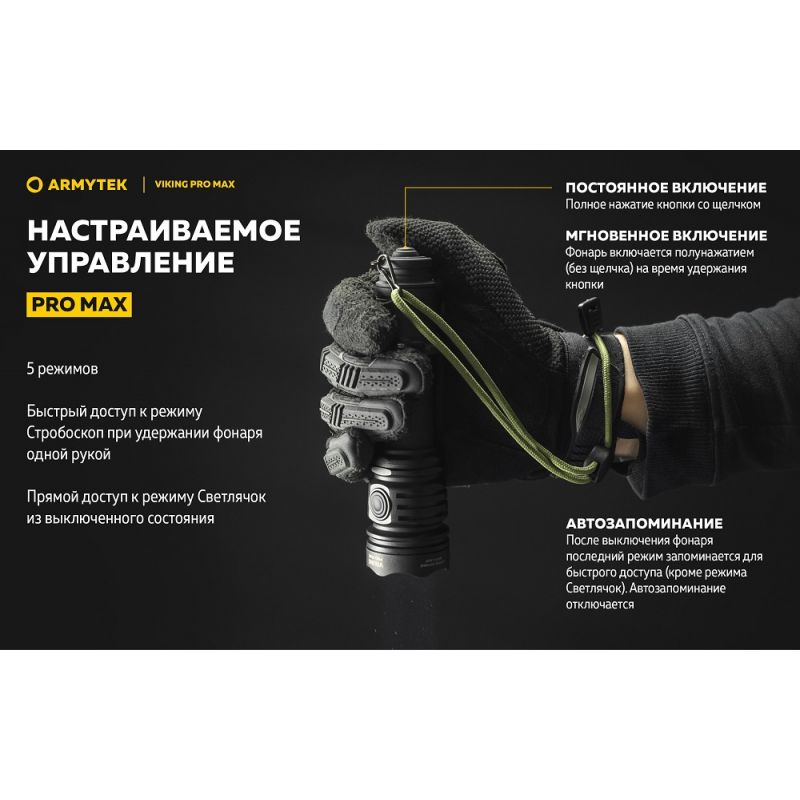 ARMYTEK | VIKING PRO MAX

НАСТРАИВАЕМОЕ УПРАВЛЕНИЕ

PRO MAX

5 режимов

Быстрый доступ к режиму Стробоскоп при удержании фонаря одной рукой

Прямой доступ к режиму Светлячок из выключенного состояния

ПОСТОЯННОЕ ВКЛЮЧЕНИЕ
Полное нажатие кнопки со щелчком

МГНОВЕННОЕ ВКЛЮЧЕНИЕ
Фонарь включается полунажатием (без щелчка) на время удержания кнопки

АВТОЗАПОМИНАНИЕ
После выключения фонаря последний режим запоминается для быстрого доступа (кроме режима Светлячок). Автозапоминание отключается